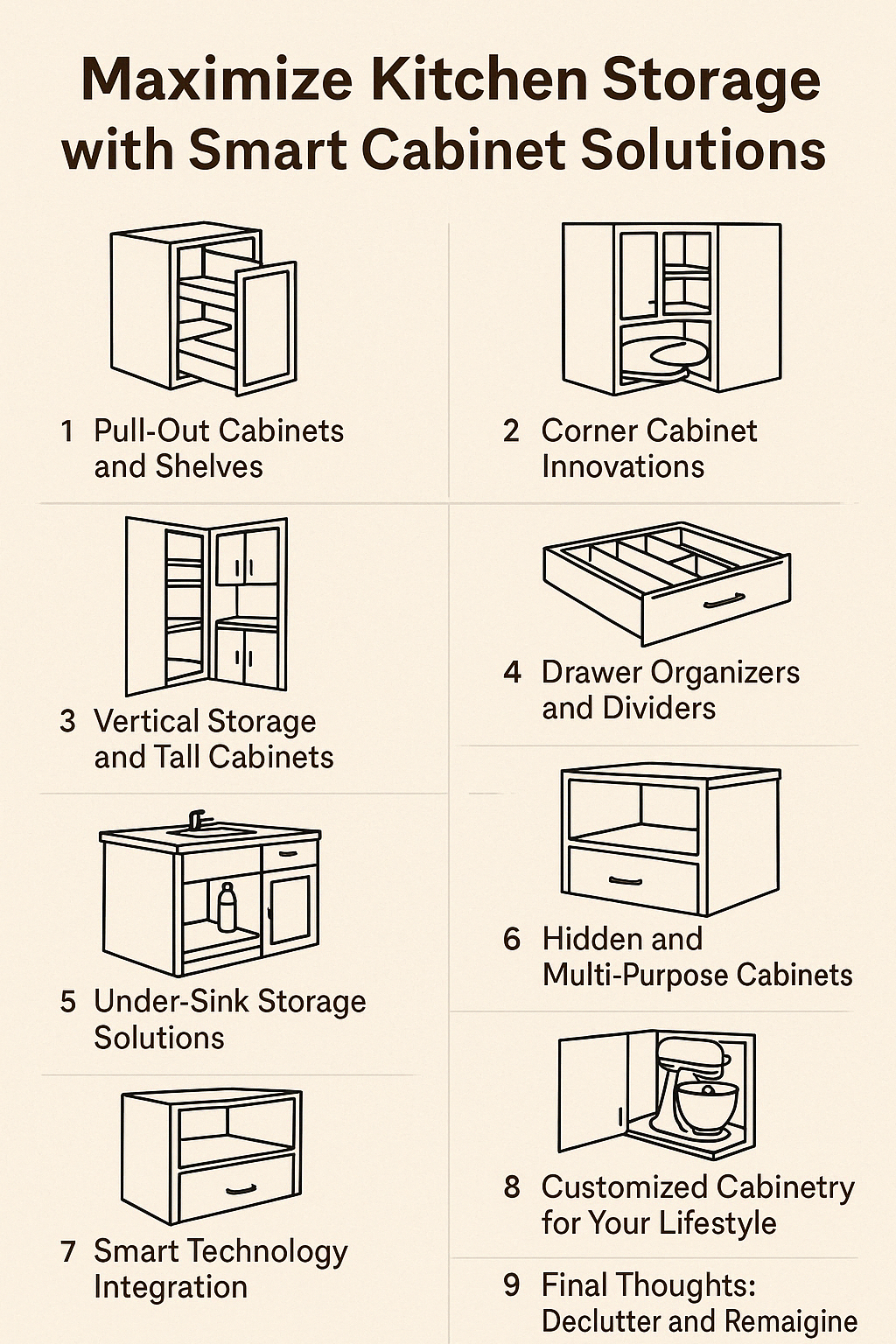 Maximize Kitchen Storage with Smart Cabinet Solutions

1 Pull-Out Cabinets and Shelves

2 Corner Cabinet Innovations

3 Vertical Storage and Tall Cabinets

4 Drawer Organizers and Dividers

5 Under-Sink Storage Solutions

6 Hidden and Multi-Purpose Cabinets

7 Smart Technology Integration

8 Customized Cabinetry for Your Lifestyle

9 Final Thoughts: Declutter and Remaigine